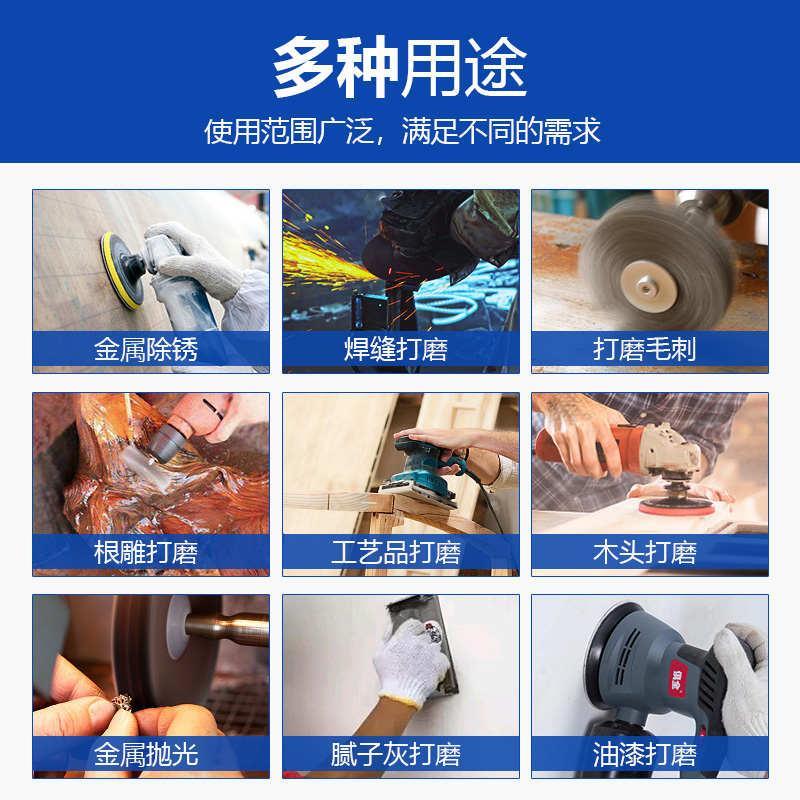 多种用途
使用范围广泛，满足不同的需求

金属除锈
焊缝打磨
打磨毛刺
根雕打磨
工艺品打磨
木头打磨
金属抛光
腻子灰打磨
油漆打磨