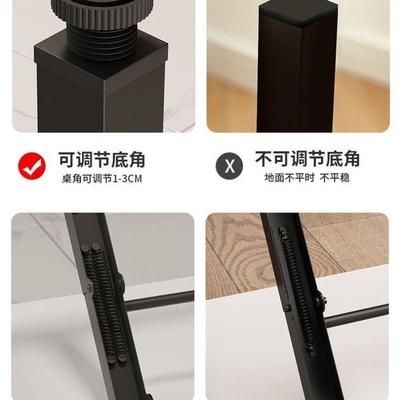 可调节底角
桌角可调节1-3CM

X

不可调节底角
地面不平时 不平稳