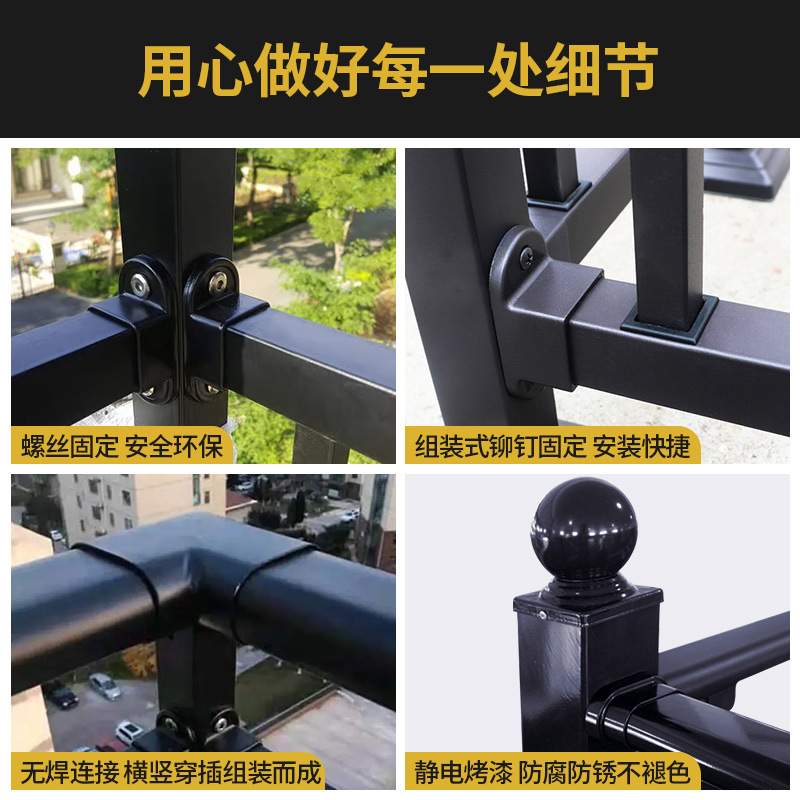 用心做好每一处细节

螺丝固定 安全环保

组装式铆钉固定 安装快捷

无焊连接 横竖穿插组装而成

静电烤漆 防腐防锈不褪色