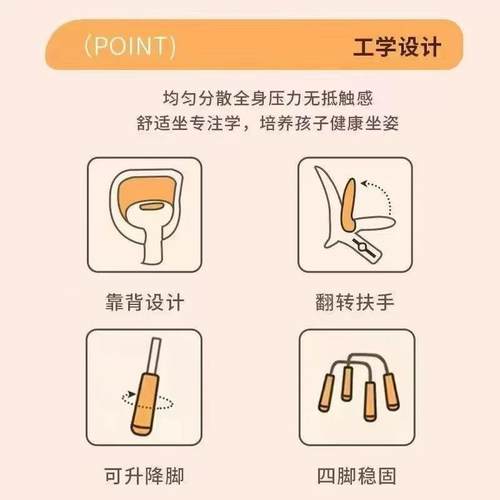 (POINT) 工学设计

均匀分散全身压力无抵触感
舒适坐专注学，培养孩子健康坐姿

靠背设计

翻转扶手

可升降脚

四脚稳固