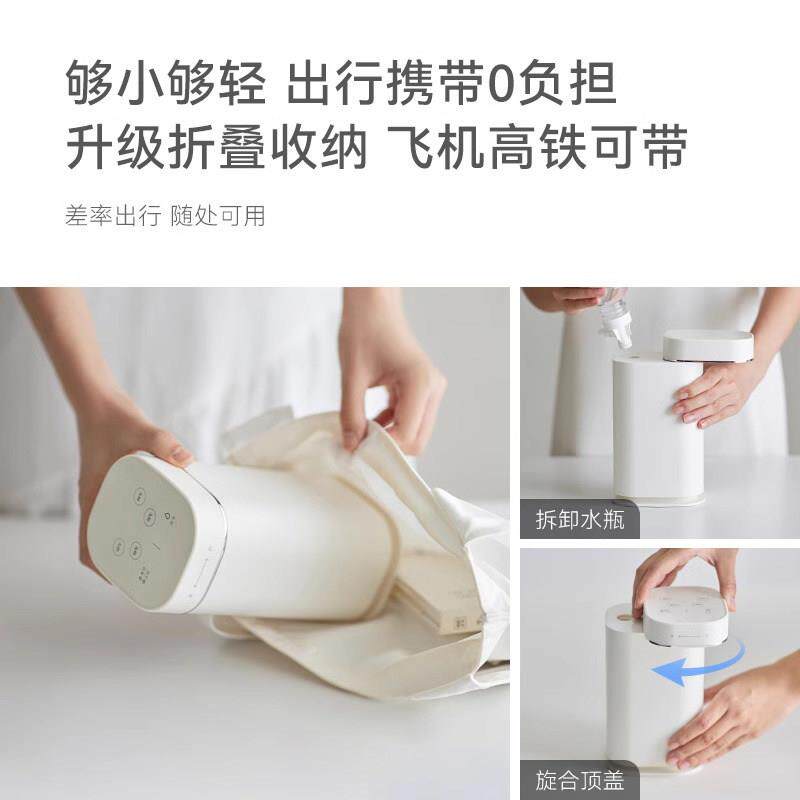 够小够轻 出行携带0负担
升级折叠收纳 飞机高铁可带

差率出行 随处可用

拆卸水瓶

旋合顶盖