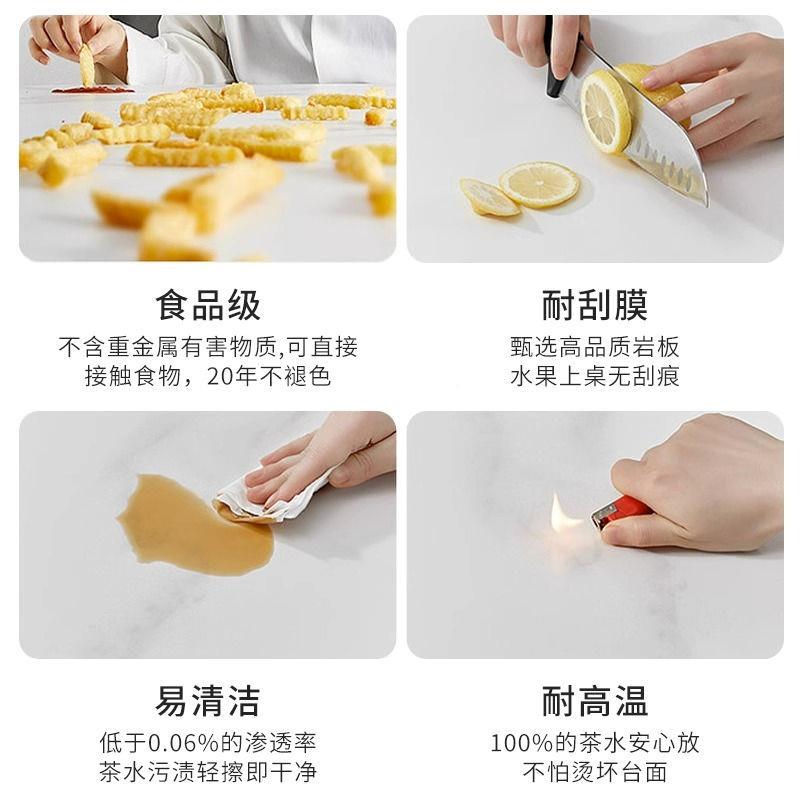 食品级
不含重金属有害物质,可直接接触食物，20年不褪色

耐刮膜
甄选高品质岩板
水果上桌无刮痕

易清洁
低于0.06%的渗透率
茶水污渍轻擦即干净

耐高温
100%的茶水安心放
不怕烫坏台面