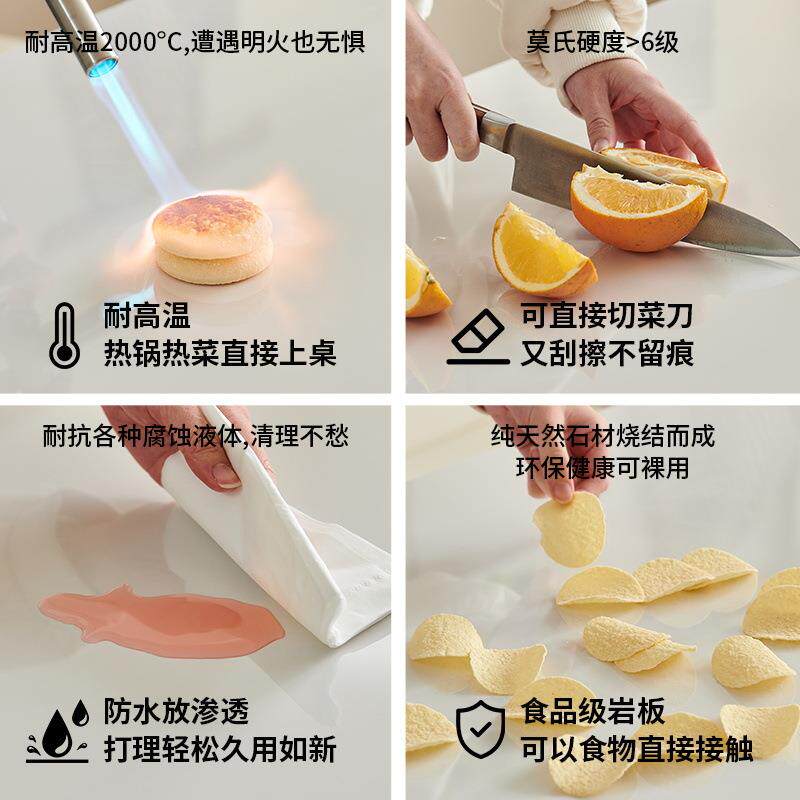 耐高温2000°C,遭遇明火也无惧

耐高温
热锅热菜直接上桌

莫氏硬度>6级

可直接切菜刀
又刮擦不留痕

耐抗各种腐蚀液体,清理不愁

防水放渗透
打理轻松久用如新

纯天然石材烧结而成
环保健康可裸用

食品级岩板
可以食物直接接触