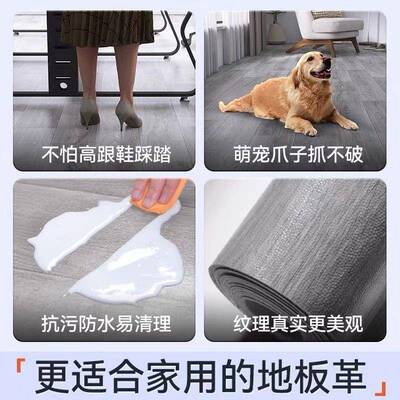 不怕高跟鞋踩踏

萌宠爪子抓不破

抗污防水易清理

纹理真实更美观

「更适合家用的地板革」