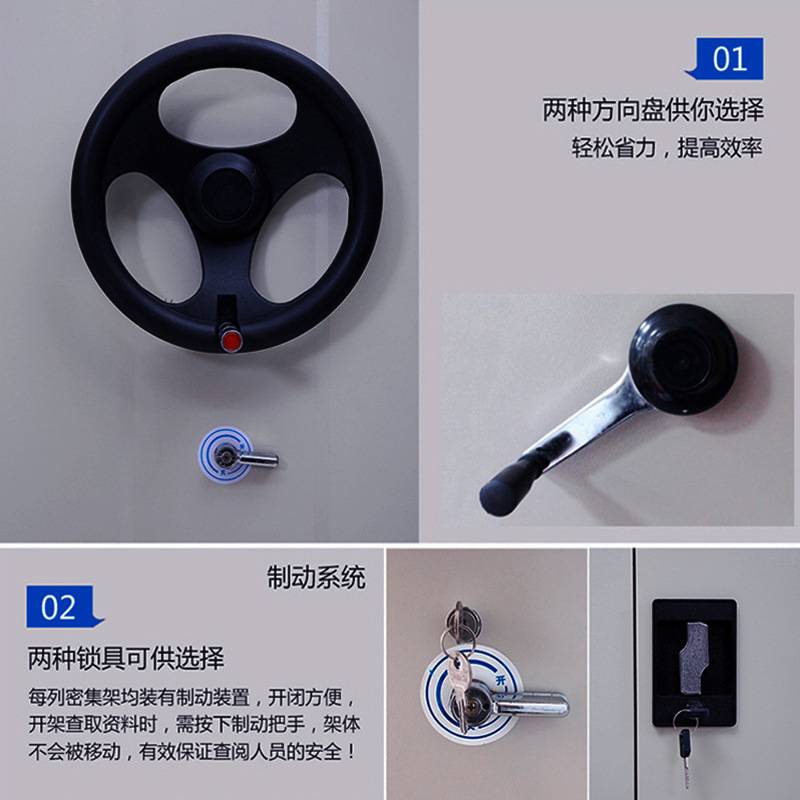 01

两种方向盘供你选择

轻松省力，提高效率

制动系统

02

两种锁具可供选择

每列密集架均装有制动装置，开闭方便，开架查取资料时，需按下制动把手，架体不会被移动，有效保证查阅人员的安全！

开