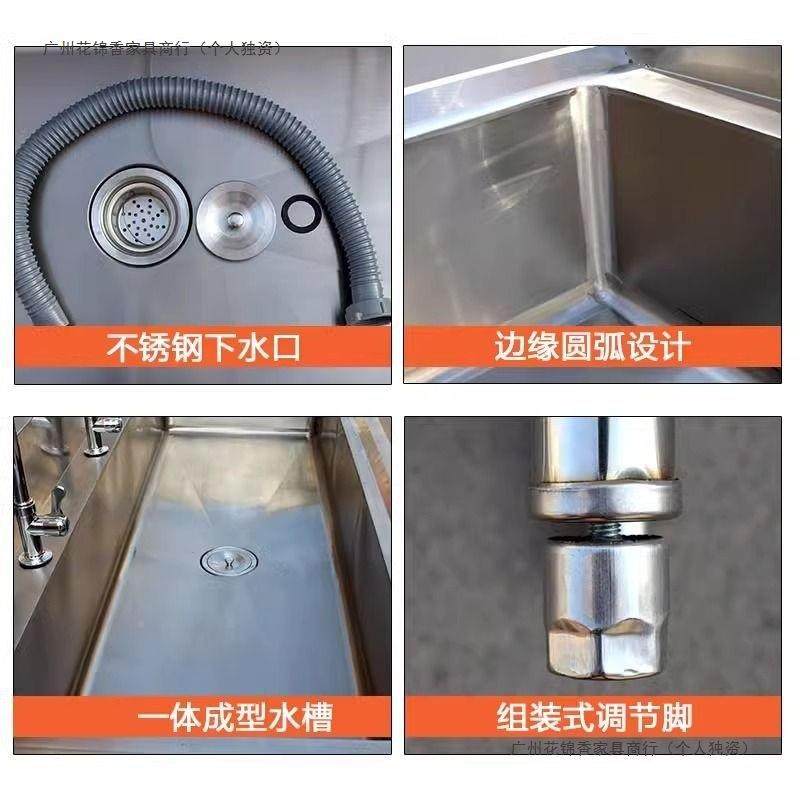 广州花锦香家具商行（个人独资）

不锈钢下水口

边缘圆弧设计

一体成型水槽

组装式调节脚

广州花锦香家具商行（个人独资）