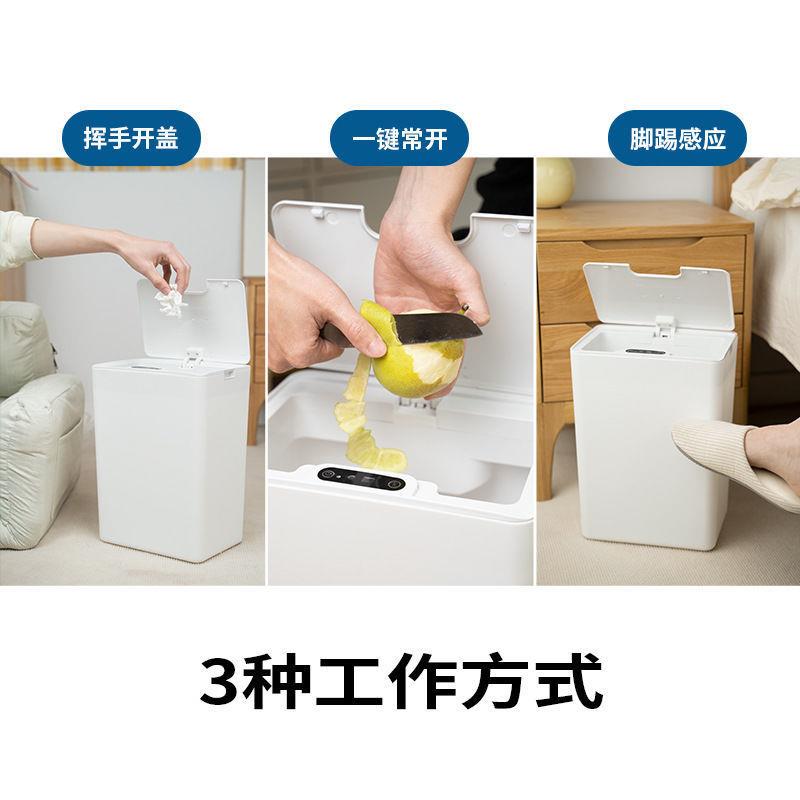 挥手开盖

一键常开

脚踢感应

3种工作方式