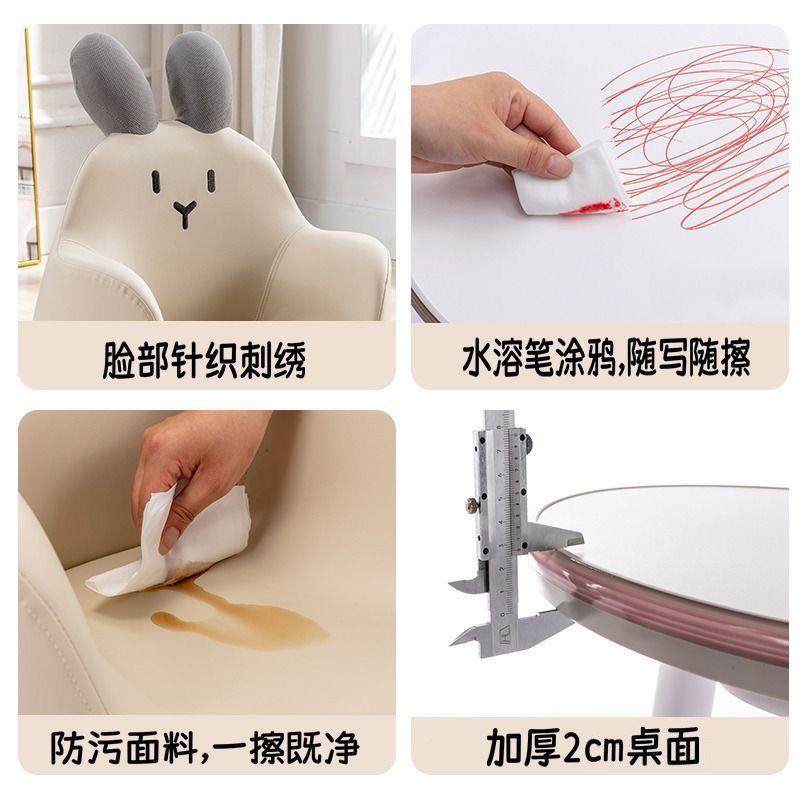 脸部针织刺绣

水溶笔涂鸦,随写随擦

防污面料,一擦既净

加厚2cm桌面