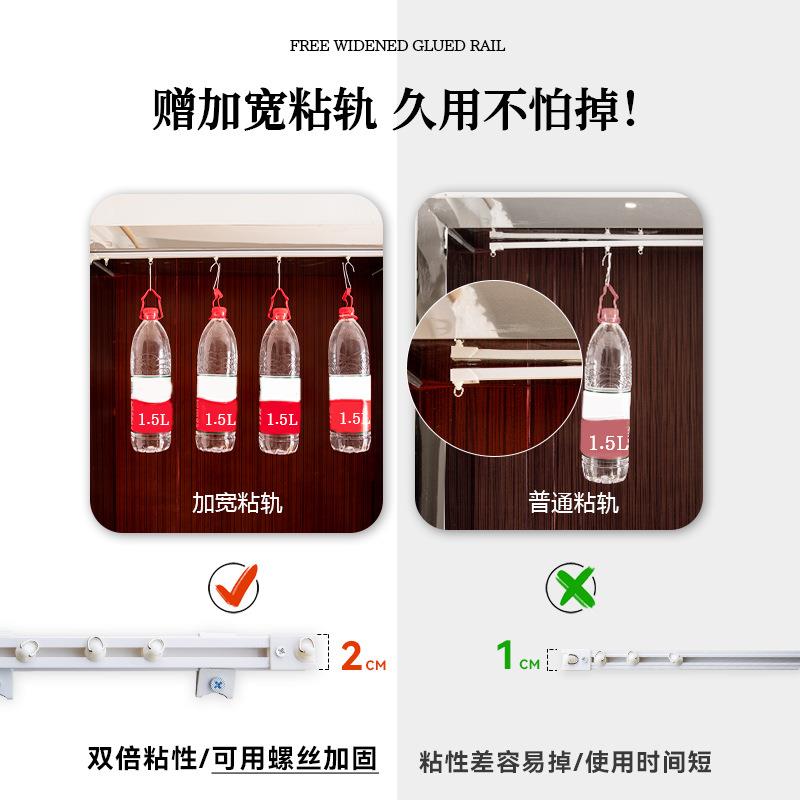 FREE WIDENED GLUED RAIL

赠加宽粘轨 久用不怕掉!

1.5L 1.5L 1.5L 1.5L

加宽粘轨

1.5L

普通粘轨

2CM

1CM

双倍粘性/可用螺丝加固

粘性差容易掉/使用时间短