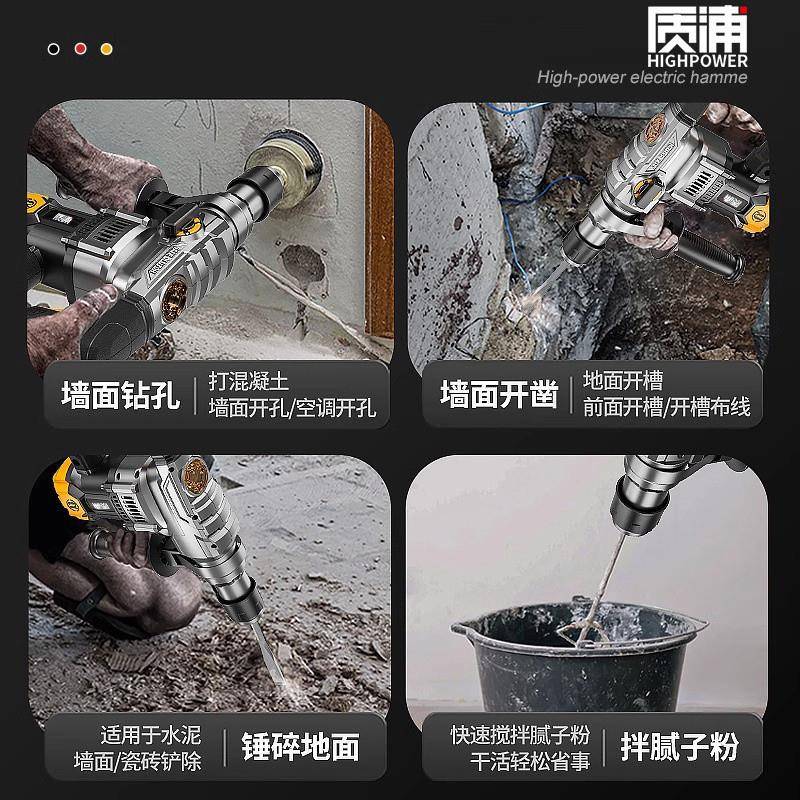 质浦
HIGHPOWER
High-power electric hamme

墙面钻孔
打混凝土
墙面开孔/空调开孔

墙面开凿
地面开槽
前面开槽/开槽布线

适用于水泥
墙面/瓷砖铲除
锤碎地面

快速搅拌腻子粉
干活轻松省事
拌腻子粉