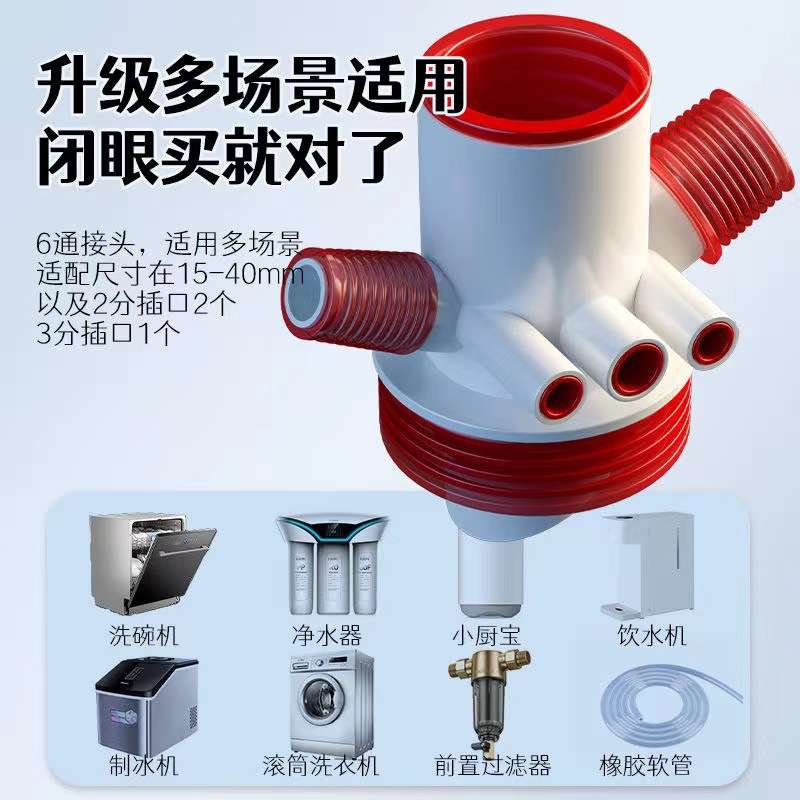 升级多场景适用
闭眼买就对了

6通接头，适用多场景
适配尺寸在15-40mm
以及2分插口2个
3分插口1个

洗碗机
净水器
小厨宝
饮水机
制冰机
滚筒洗衣机
前置过滤器
橡胶软管