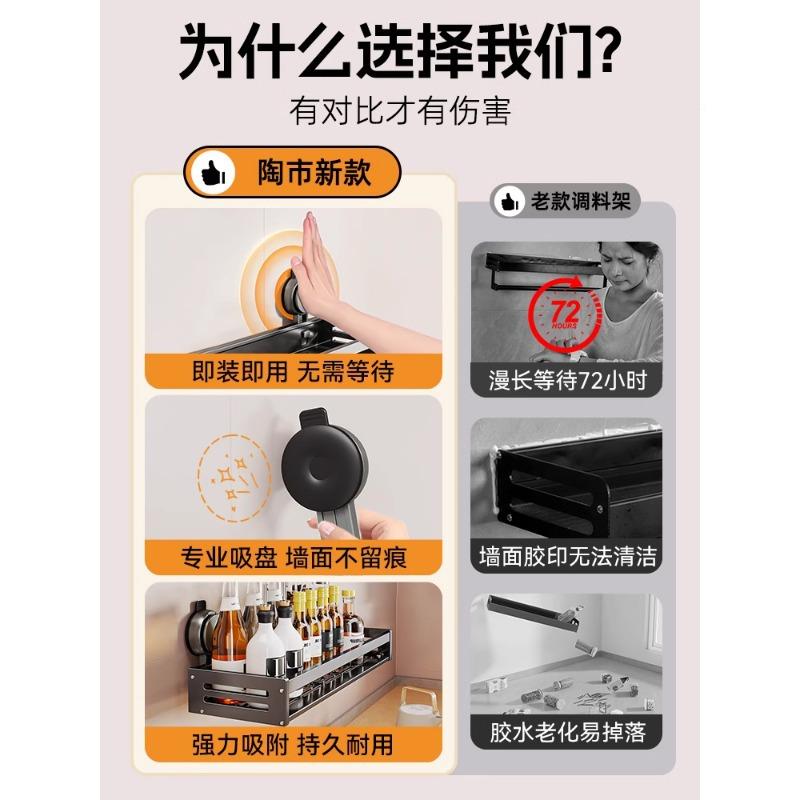 为什么选择我们?
有对比才有伤害

陶市新款

即装即用 无需等待

专业吸盘 墙面不留痕

强力吸附 持久耐用

老款调料架

72
HOURS

漫长等待72小时

墙面胶印无法清洁

胶水老化易掉落