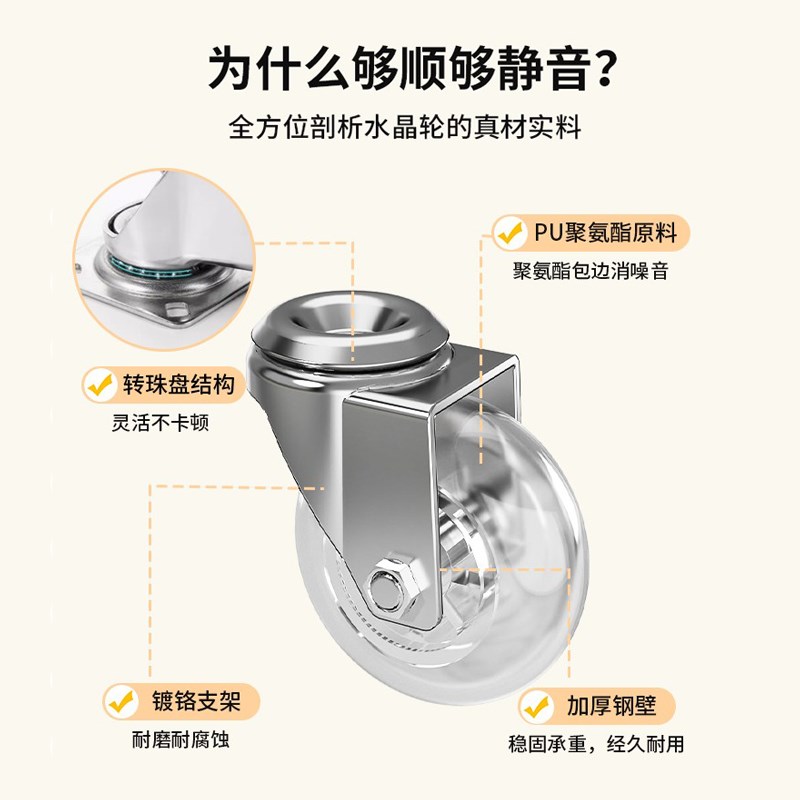 为什么够顺够静音？

全方位剖析水晶轮的真材实料

PU聚氨酯原料

聚氨酯包边消噪音

转珠盘结构

灵活不卡顿

镀铬支架

耐磨耐腐蚀

加厚钢壁

稳固承重，经久耐用