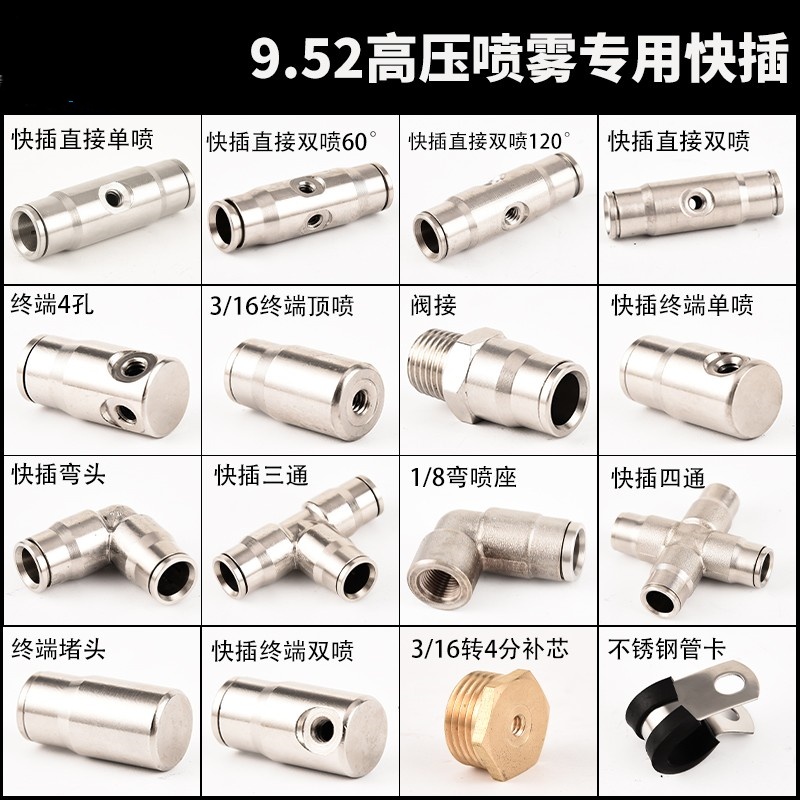 9.52高压喷雾专用快插

快插直接单喷

快插直接双喷60°

快插直接双喷120°

快插直接双喷

终端4孔

3/16终端顶喷

阀接

快插终端单喷

快插弯头

快插三通

1/8弯喷座

快插四通

终端堵头

快插终端双喷

3/16转4分补芯

不锈钢管卡