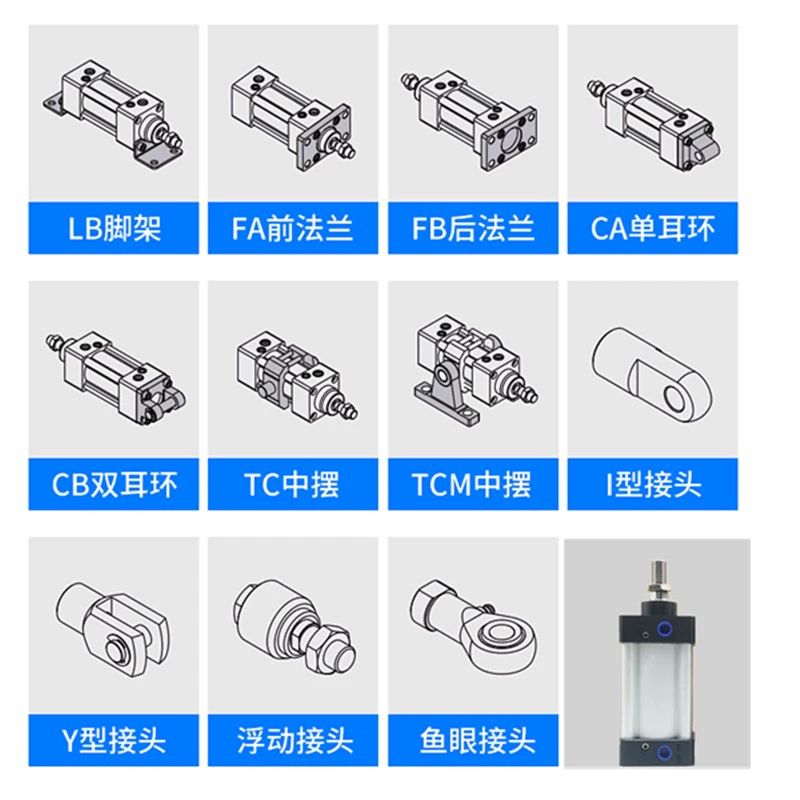 LB脚架

FA前法兰

FB后法兰

CA单耳环

CB双耳环

TC中摆

TCM中摆

I型接头

Y型接头

浮动接头

鱼眼接头