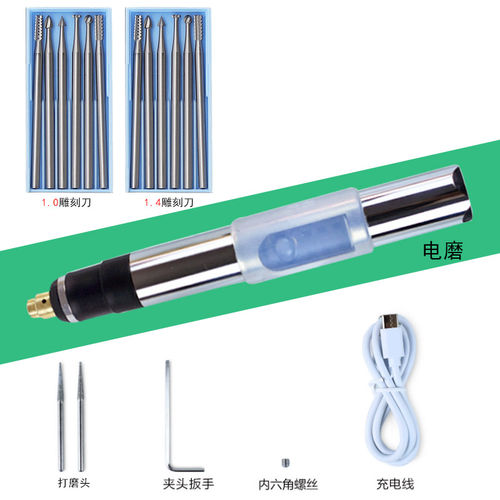 1.0雕刻刀

1.4雕刻刀

电磨

打磨头

夹头扳手

内六角螺丝

充电线