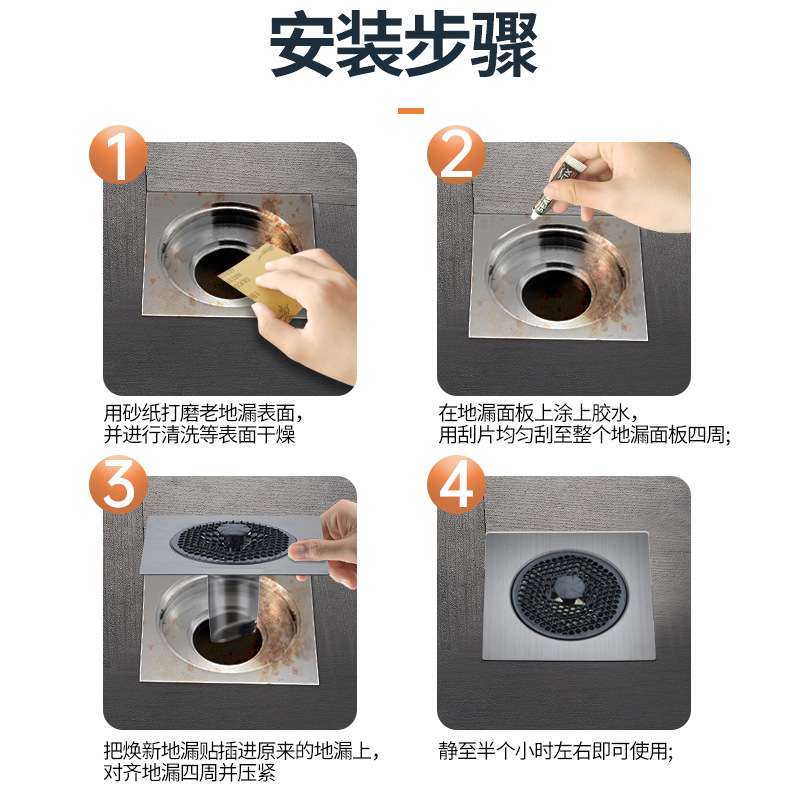 安装步骤

1

用砂纸打磨老地漏表面，并进行清洗等表面干燥

2

在地漏面板上涂上胶水，用刮片均匀刮至整个地漏面板四周;

3

把焕新地漏贴插进原来的地漏上，对齐地漏四周并压紧

4

静至半个小时左右即可使用;