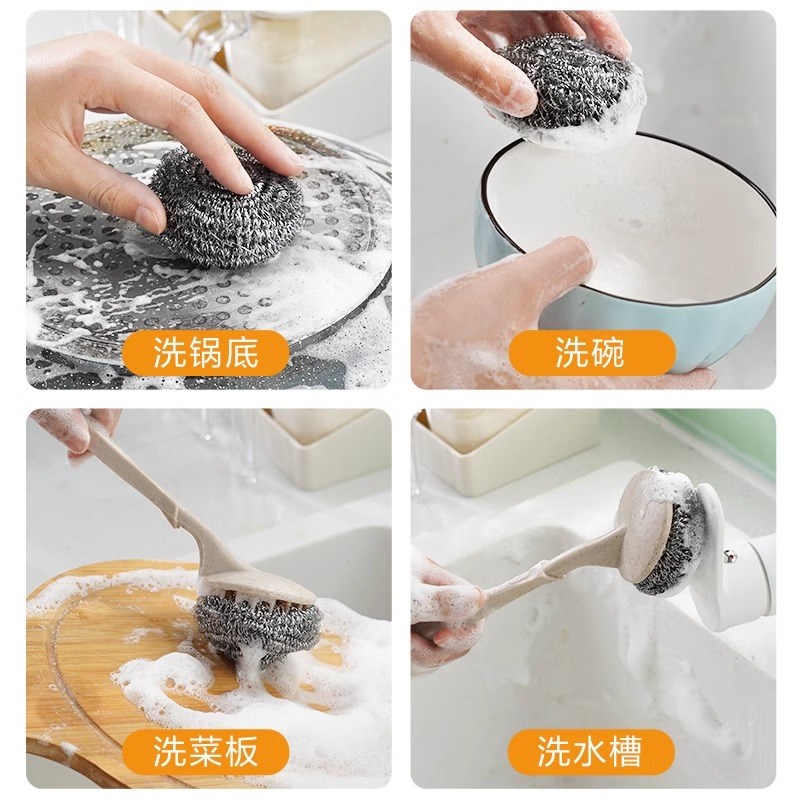 洗锅底

洗碗

洗菜板

洗水槽