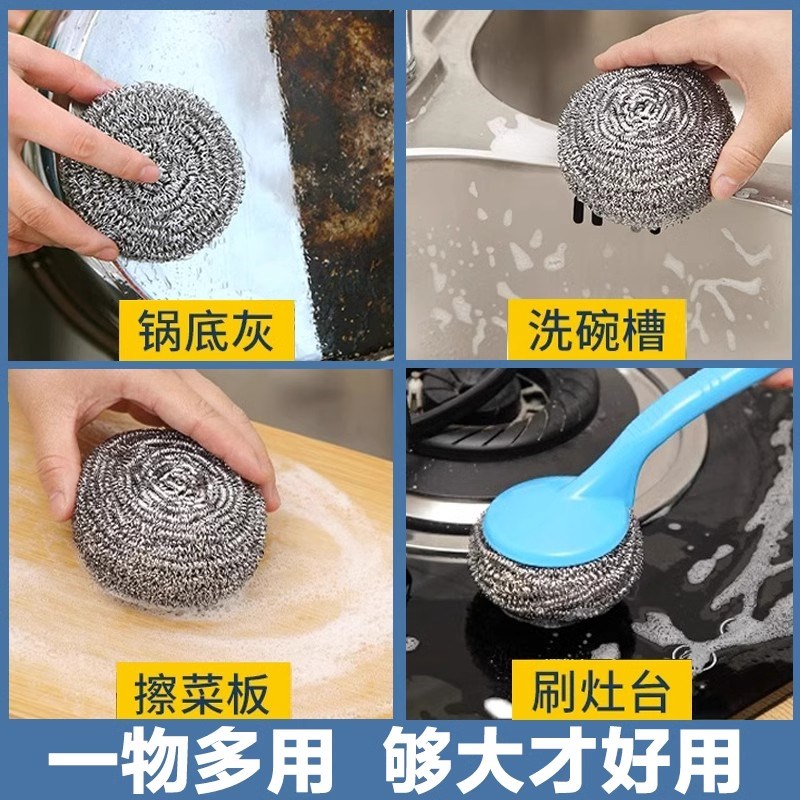 锅底灰

洗碗槽

擦菜板

刷灶台

一物多用 够大才好用