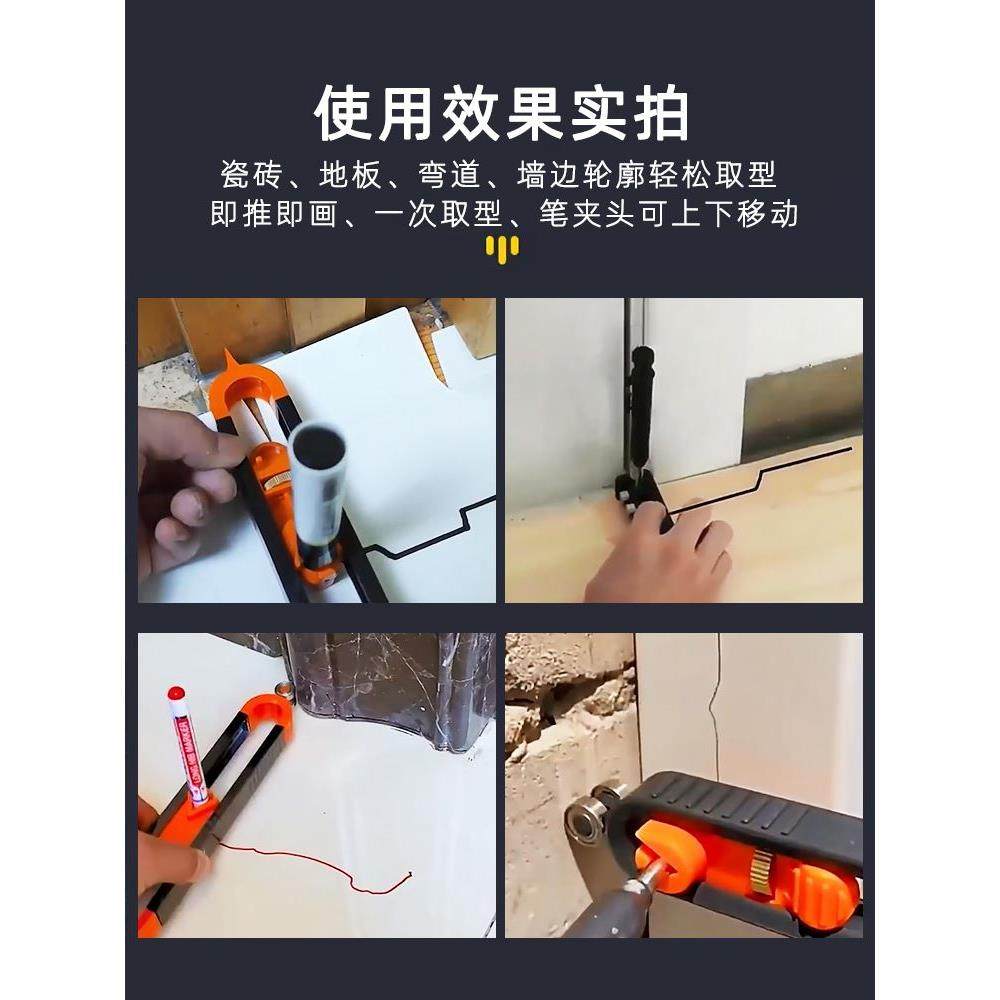 使用效果实拍

瓷砖、地板、弯道、墙边轮廓轻松取型

即推即画、一次取型、笔夹头可上下移动