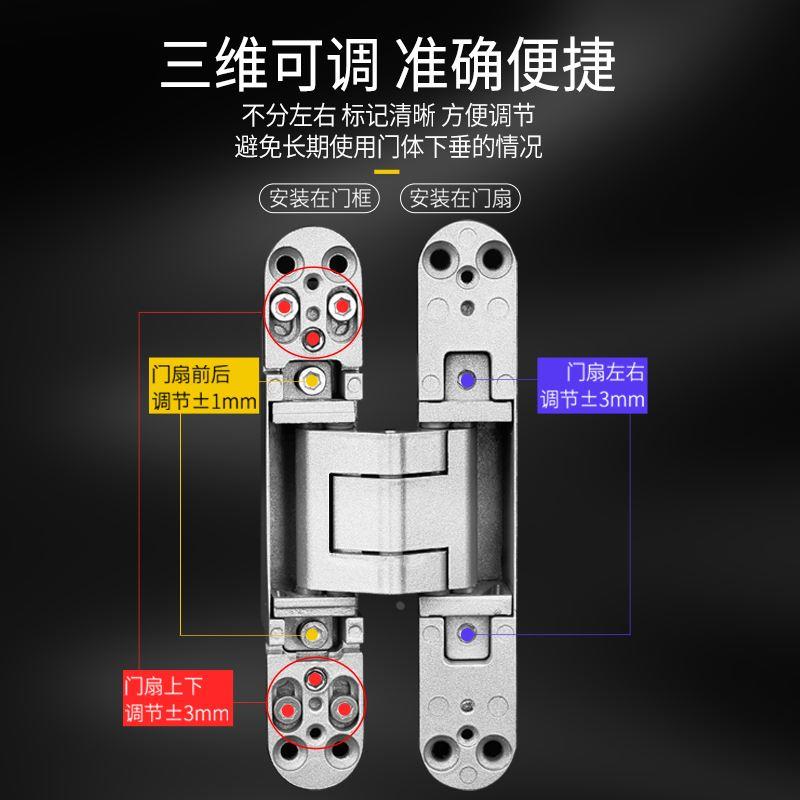 三维可调 准确便捷

不分左右 标记清晰 方便调节
避免长期使用门体下垂的情况

安装在门框

安装在门扇

门扇前后
调节±1mm

门扇左右
调节±3mm

门扇上下
调节±3mm