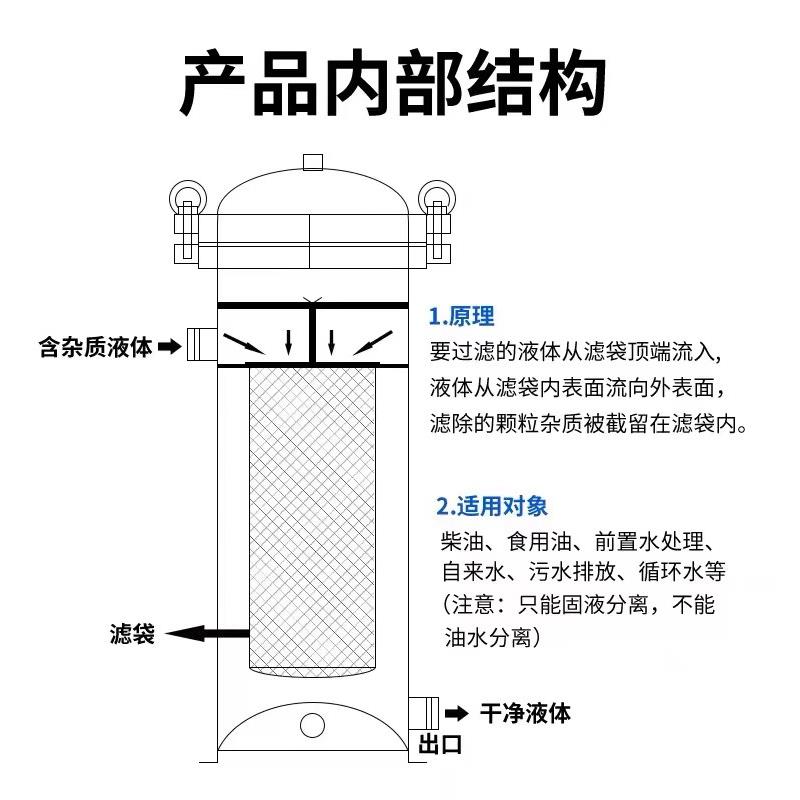 产品内部结构

含杂质液体

1.原理
要过滤的液体从滤袋顶端流入，液体从滤袋内表面流向外表面，滤除的颗粒杂质被截留在滤袋内。

2.适用对象
柴油、食用油、前置水处理、自来水、污水排放、循环水等（注意：只能固液分离，不能油水分离）

滤袋

干净液体
出口