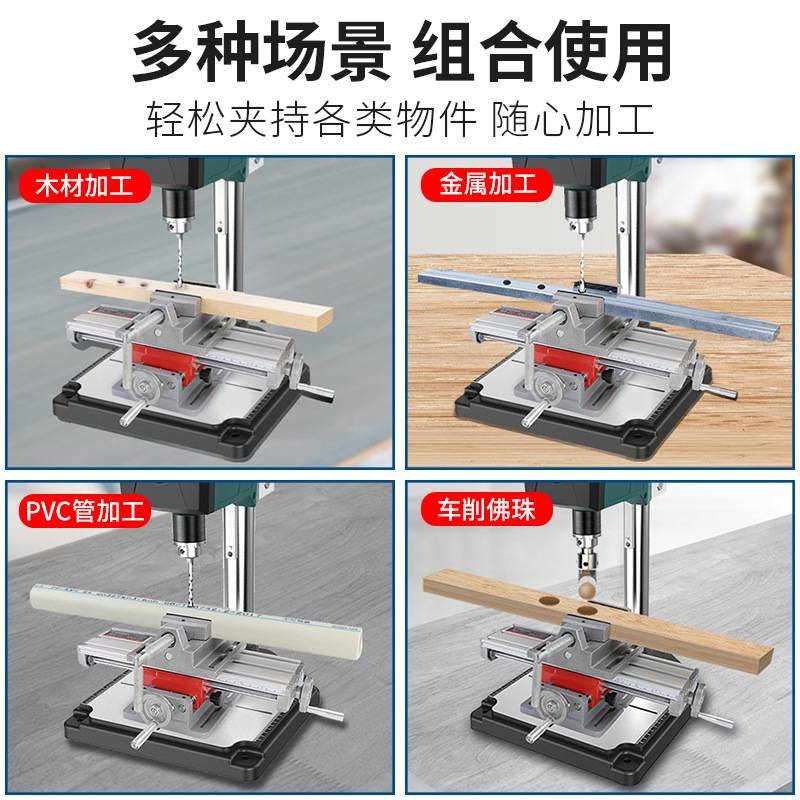 多种场景 组合使用

轻松夹持各类物件 随心加工

木材加工

金属加工

PVC管加工

车削佛珠