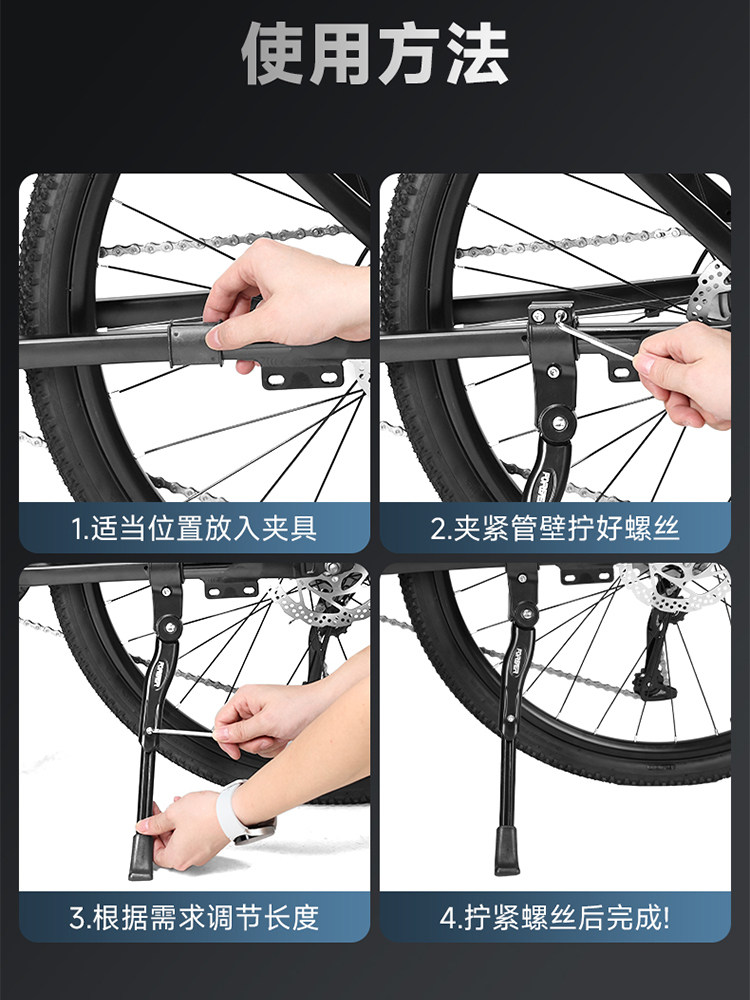 使用方法

1.适当位置放入夹具

2.夹紧管壁拧好螺丝

3.根据需求调节长度

4.拧紧螺丝后完成!