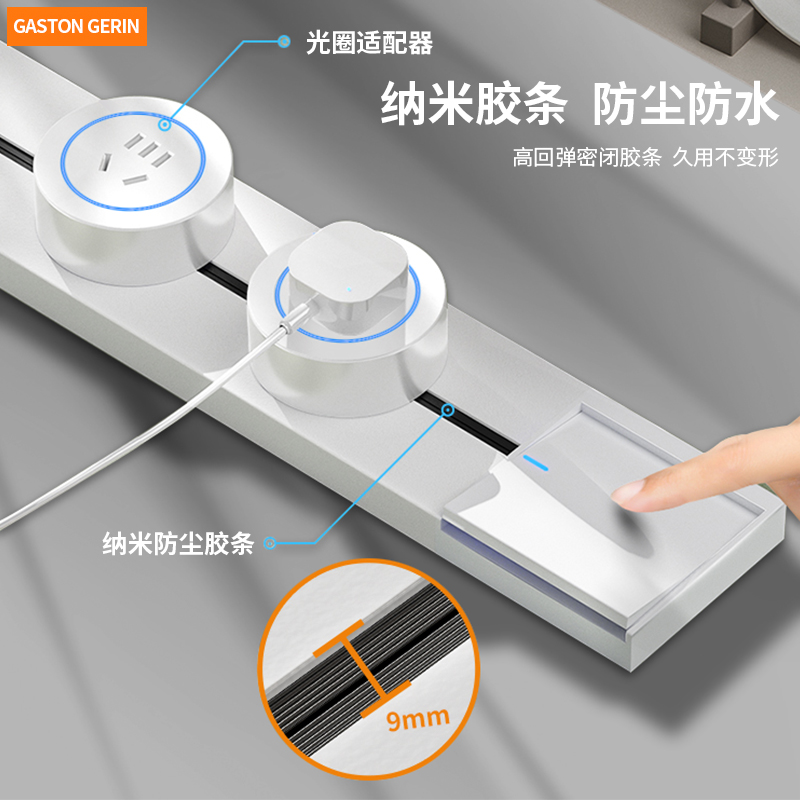 GASTON GERIN

光圈适配器

纳米胶条 防尘防水

高回弹密闭胶条 久用不变形

纳米防尘胶条

9mm