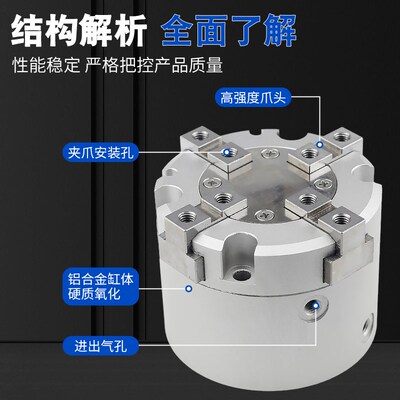 结构解析 全面了解
性能稳定 严格把控产品质量

高强度爪头

夹爪安装孔

铝合金缸体
硬质氧化

进出气孔