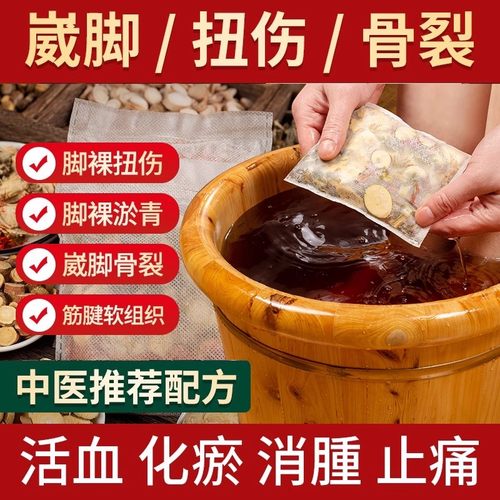 崴脚 / 扭伤 / 骨裂

脚裸扭伤

脚裸淤青

崴脚骨裂

筋腱软组织

中医推荐配方

活血 化瘀 消腫 止痛