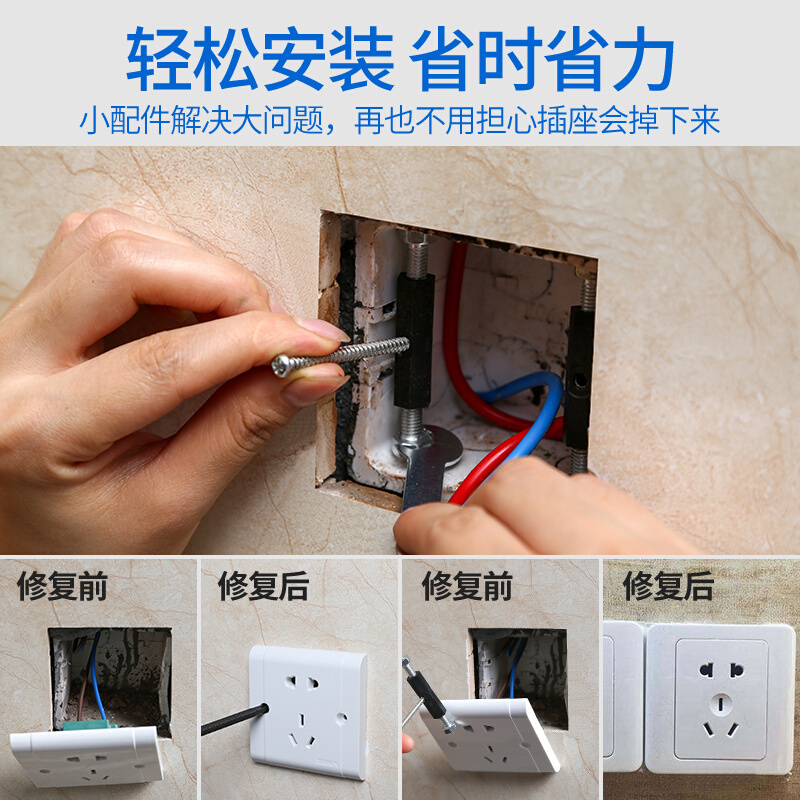 轻松安装 省时省力

小配件解决大问题，再也不用担心插座会掉下来

修复前

修复后

修复前

修复后