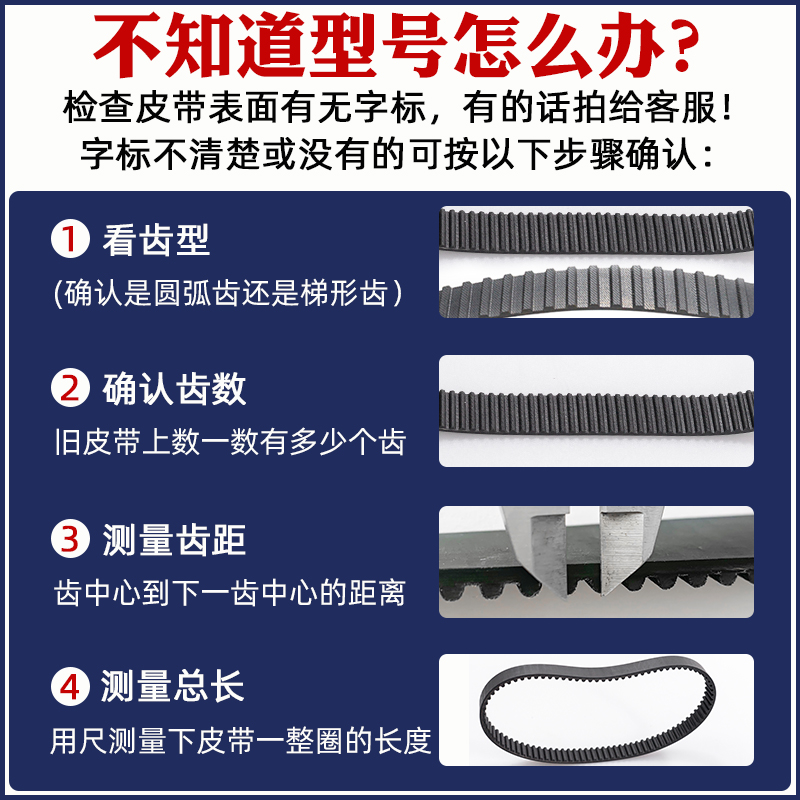 不知道型号怎么办?
检查皮带表面有无字标，有的话拍给客服！
字标不清楚或没有的可按以下步骤确认：

1 看齿型
(确认是圆弧齿还是梯形齿)

2 确认齿数
旧皮带上数一数有多少个齿

3 测量齿距
齿中心到下一齿中心的距离

4 测量总长
用尺测量下皮带一整圈的长度