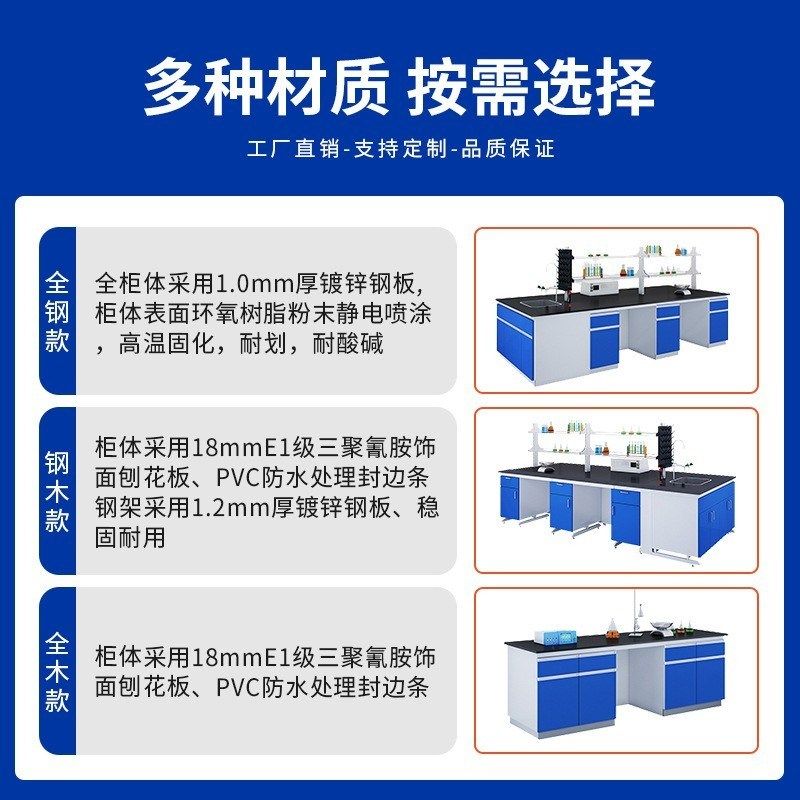 多种材质 按需选择

工厂直销-支持定制-品质保证

全钢款

全柜体采用1.0mm厚镀锌钢板，柜体表面环氧树脂粉末静电喷涂，高温固化，耐划，耐酸碱

钢木款

柜体采用18mmE1级三聚氰胺饰面刨花板、PVC防水处理封边条钢架采用1.2mm厚镀锌钢板、稳固耐用

全木款

柜体采用18mmE1级三聚氰胺饰面刨花板、PVC防水处理封边条