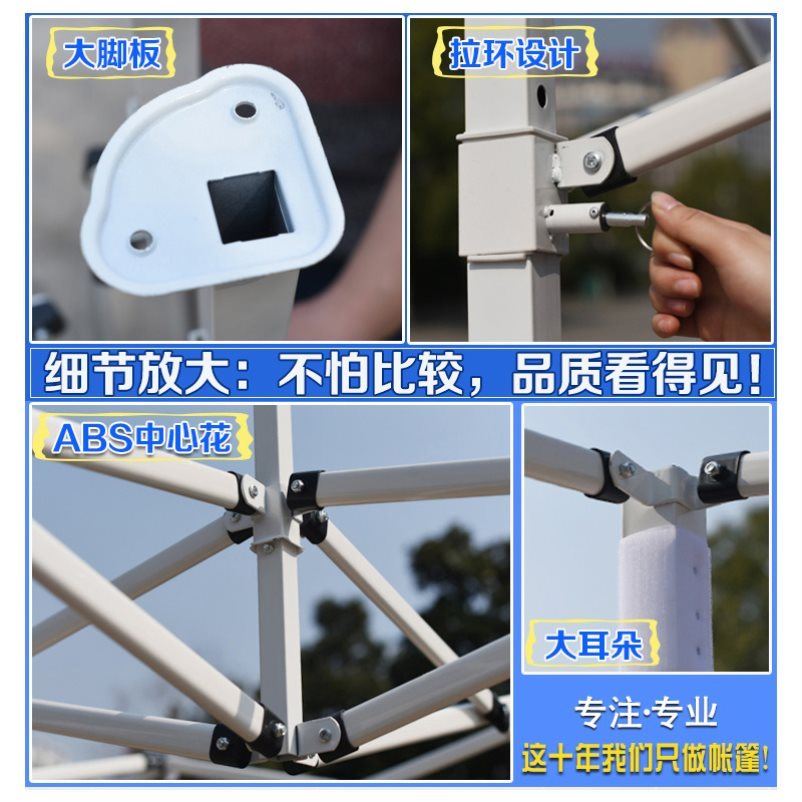 大脚板

拉环设计

细节放大：不怕比较，品质看得见！

ABS中心花

大耳朵

专注·专业

这十年我们只做帐篷！