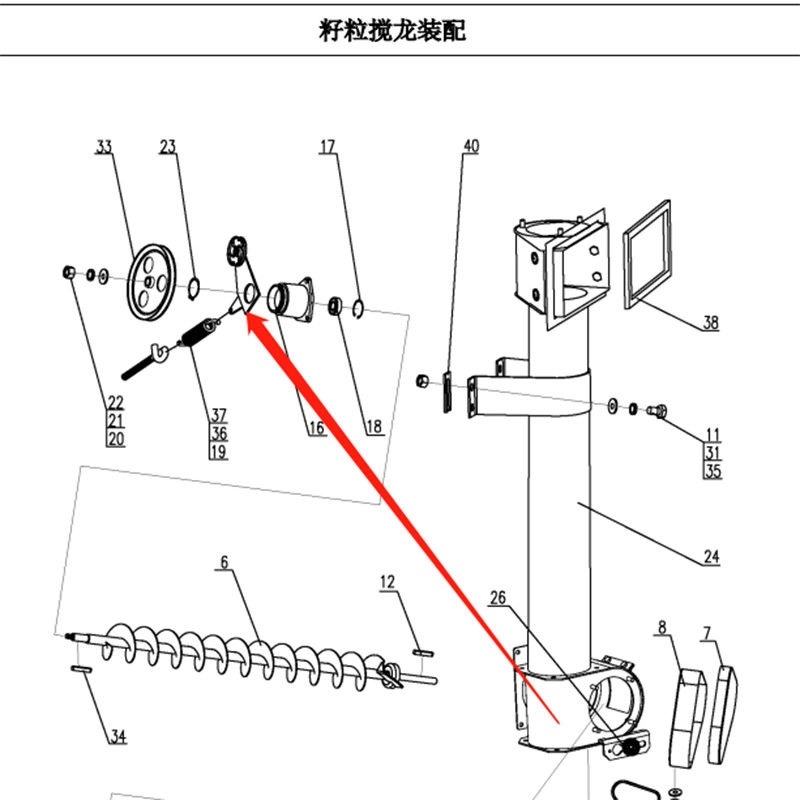 籽粒搅龙装配

33
23
17
40
38
22
21
20
37
36
19
16
18
11
31
35
24
6
12
26
8
7
34