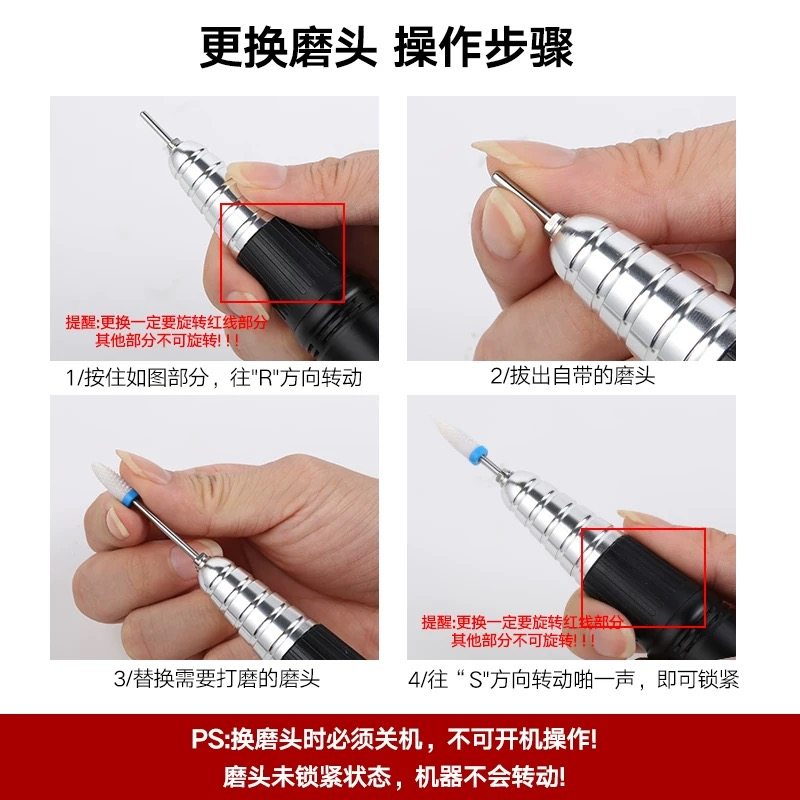 更换磨头 操作步骤

提醒:更换一定要旋转红线部分
其他部分不可旋转!!!

1/按住如图部分，往"R"方向转动

2/拔出自带的磨头

3/替换需要打磨的磨头

提醒:更换一定要旋转红线部分
其他部分不可旋转!!!

4/往“S"方向转动啪一声，即可锁紧

PS:换磨头时必须关机，不可开机操作!
磨头未锁紧状态，机器不会转动!