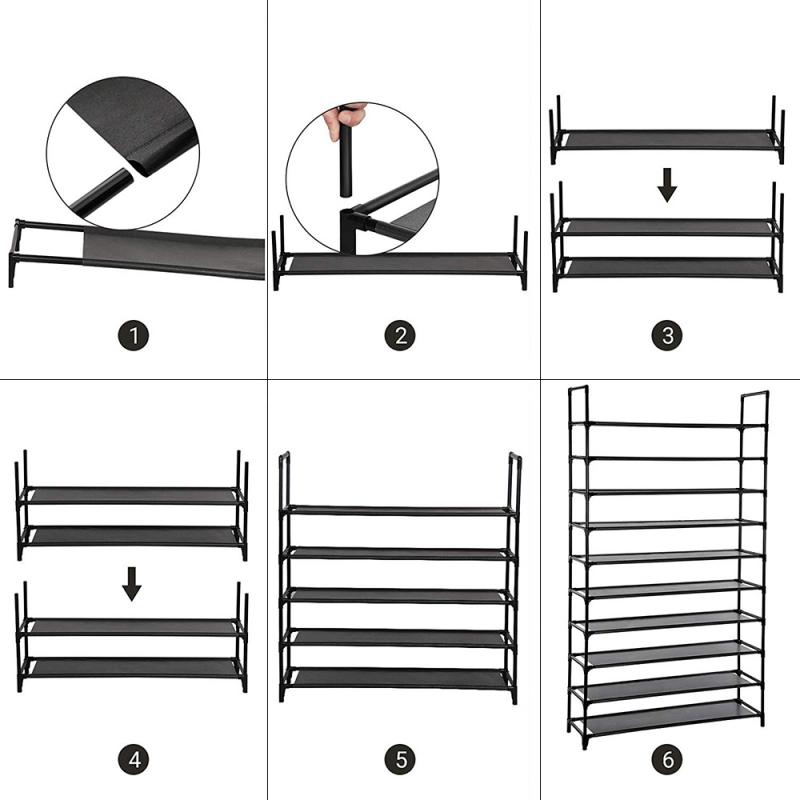 1

2

3

4

5

6