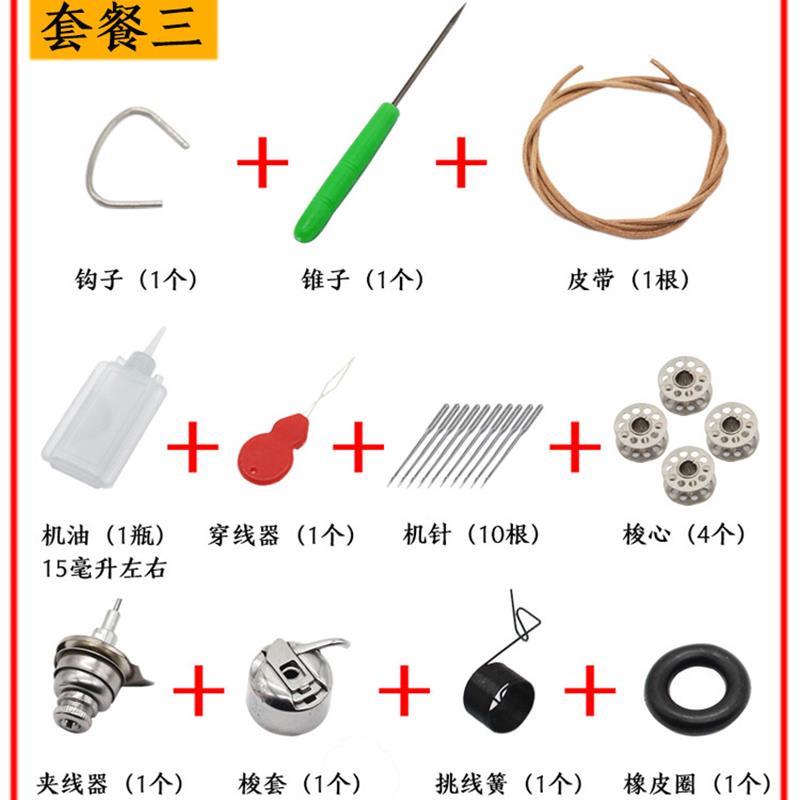 套餐三

钩子（1个）

锥子（1个）

皮带（1根）

机油（1瓶）
15毫升左右

穿线器（1个）

机针（10根）

梭心（4个）

夹线器（1个）

梭套（1个）

挑线簧（1个）

橡皮圈（1个）