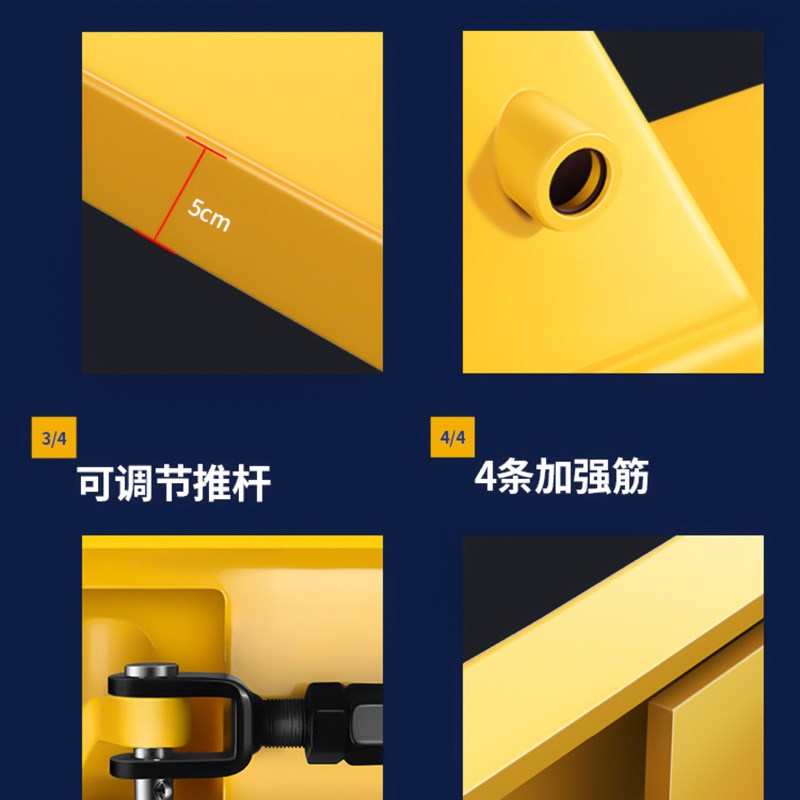 5cm

3/4
可调节推杆

4/4
4条加强筋