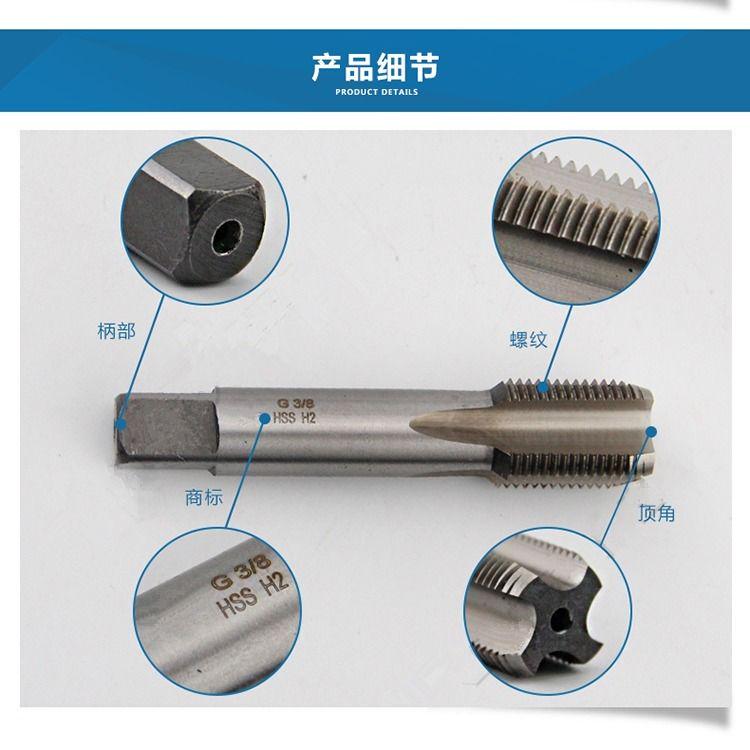 产品细节
PRODUCT DETAILS

柄部

螺纹

G 3/8
HSS H2

商标

顶角

G 3/8
HSS H2