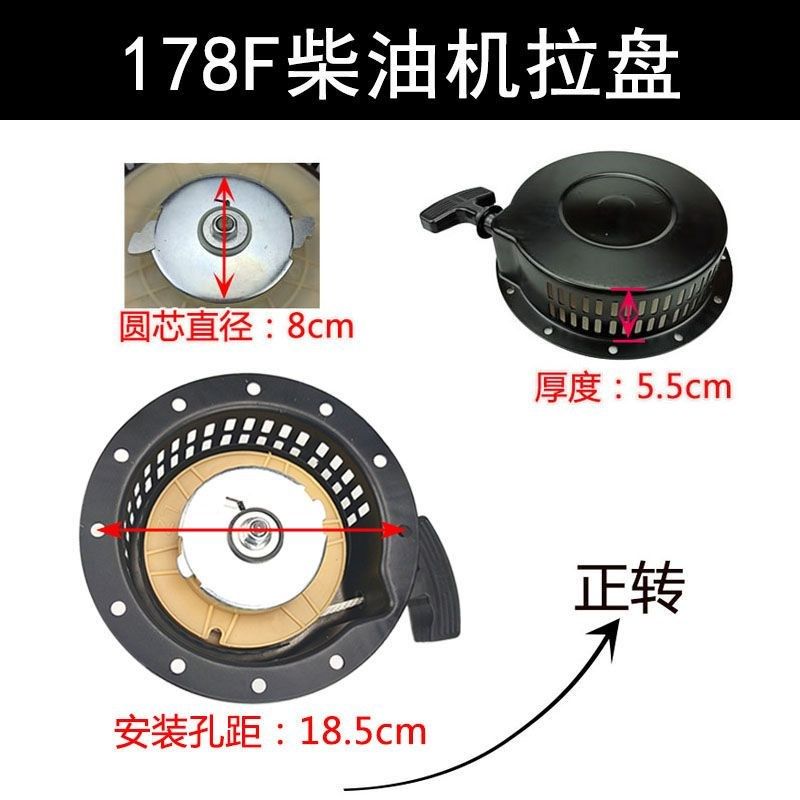 178F柴油机拉盘

圆芯直径：8cm

厚度：5.5cm

正转

安装孔距：18.5cm