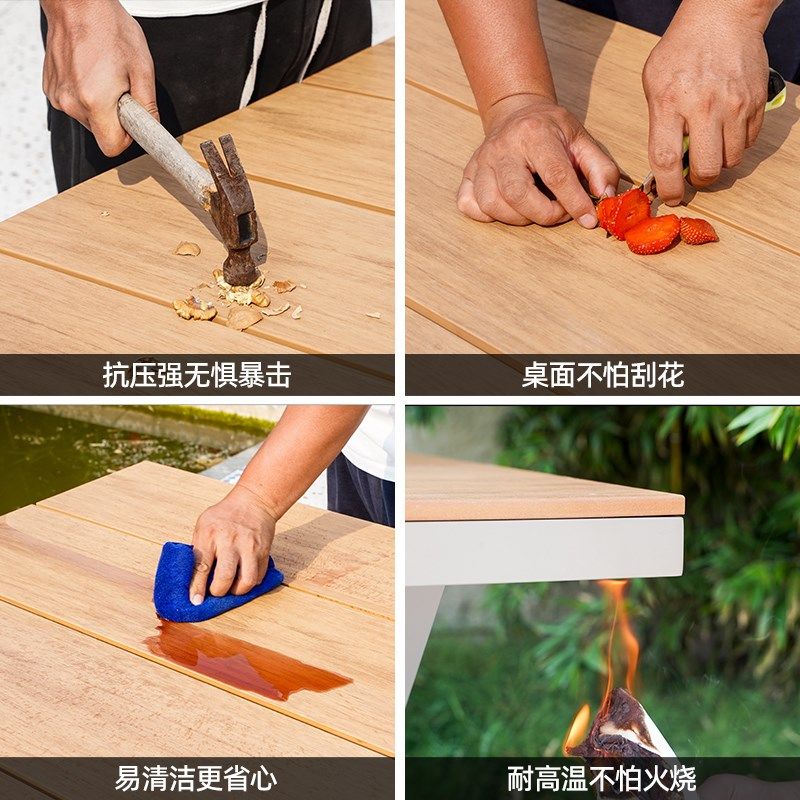 抗压强无惧暴击

桌面不怕刮花

易清洁更省心

耐高温不怕火烧