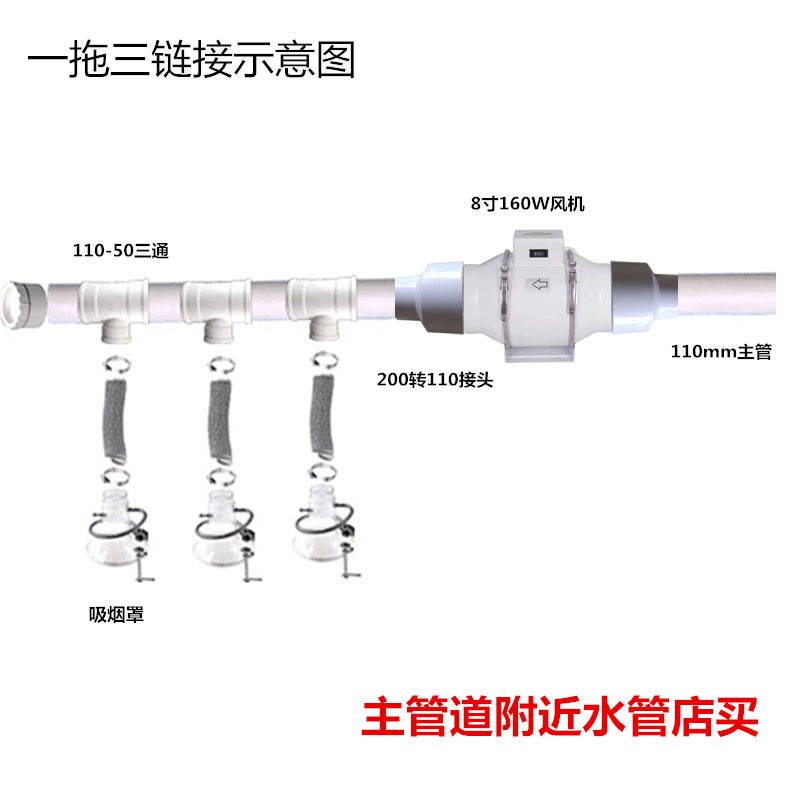 一拖三链接示意图

8寸160W风机

110-50三通

110mm主管

200转110接头

吸烟罩

主管道附近水管店买