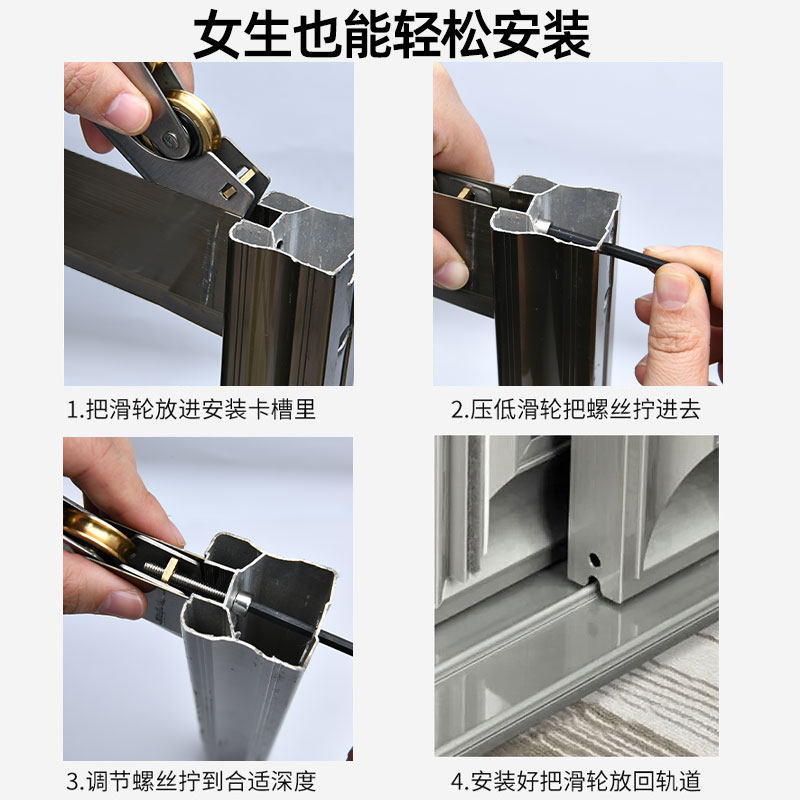 女生也能轻松安装

1.把滑轮放进安装卡槽里

2.压低滑轮把螺丝拧进去

3.调节螺丝拧到合适深度

4.安装好把滑轮放回轨道