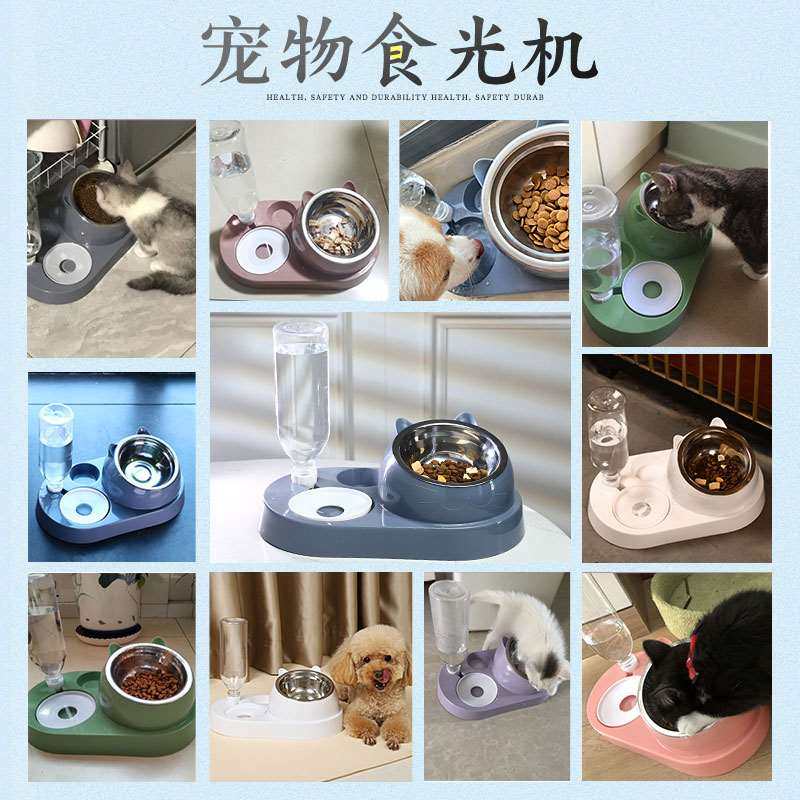 宠物食光机

HEALTH, SAFETY AND DURABILITY HEALTH, SAFETY DURAB