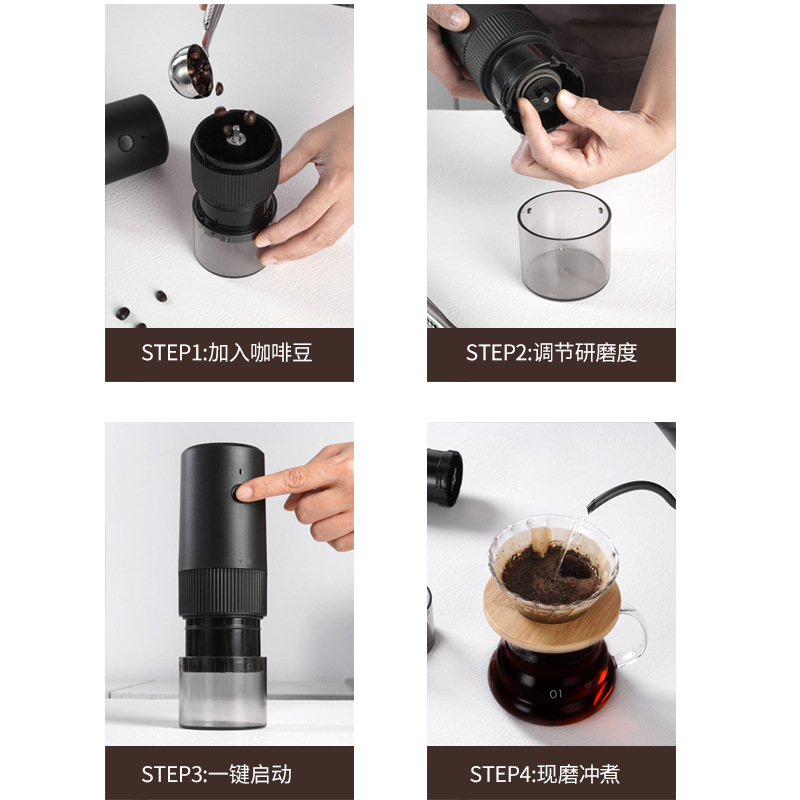 STEP1:加入咖啡豆

STEP2:调节研磨度

STEP3:一键启动

01

STEP4:现磨冲煮