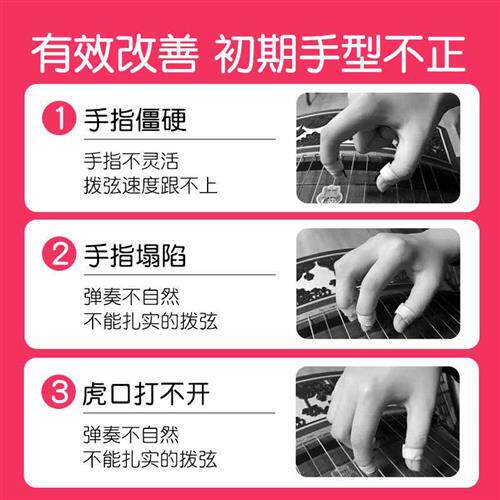 有效改善 初期手型不正

1 手指僵硬

手指不灵活
拨弦速度跟不上

2 手指塌陷

弹奏不自然
不能扎实的拨弦

3 虎口打不开

弹奏不自然
不能扎实的拨弦