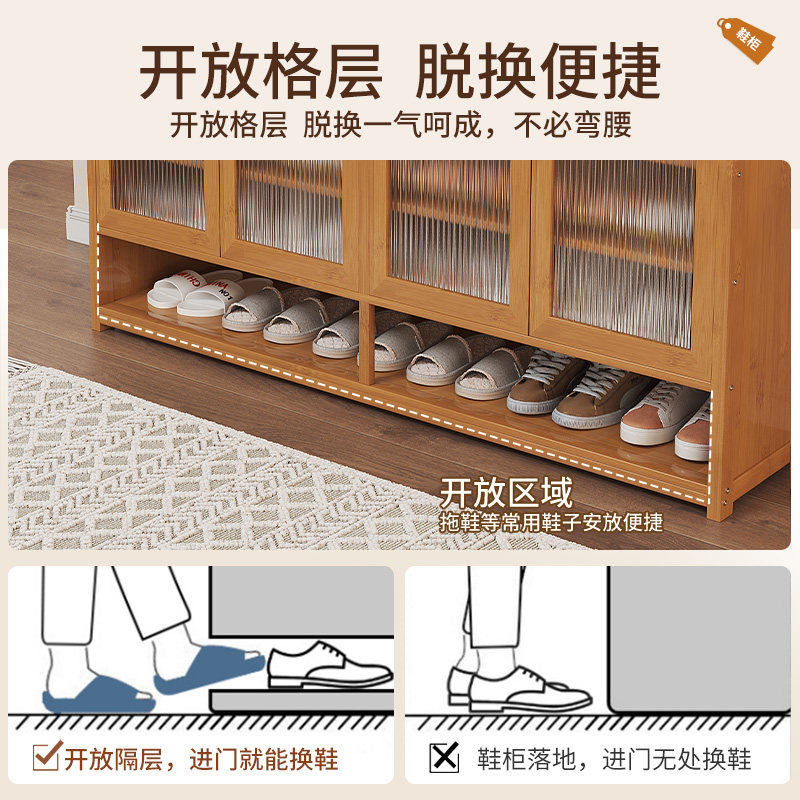 鞋柜

开放格层 脱换便捷

开放格层 脱换一气呵成，不必弯腰

开放区域

拖鞋等常用鞋子安放便捷

开放隔层，进门就能换鞋

鞋柜落地，进门无处换鞋