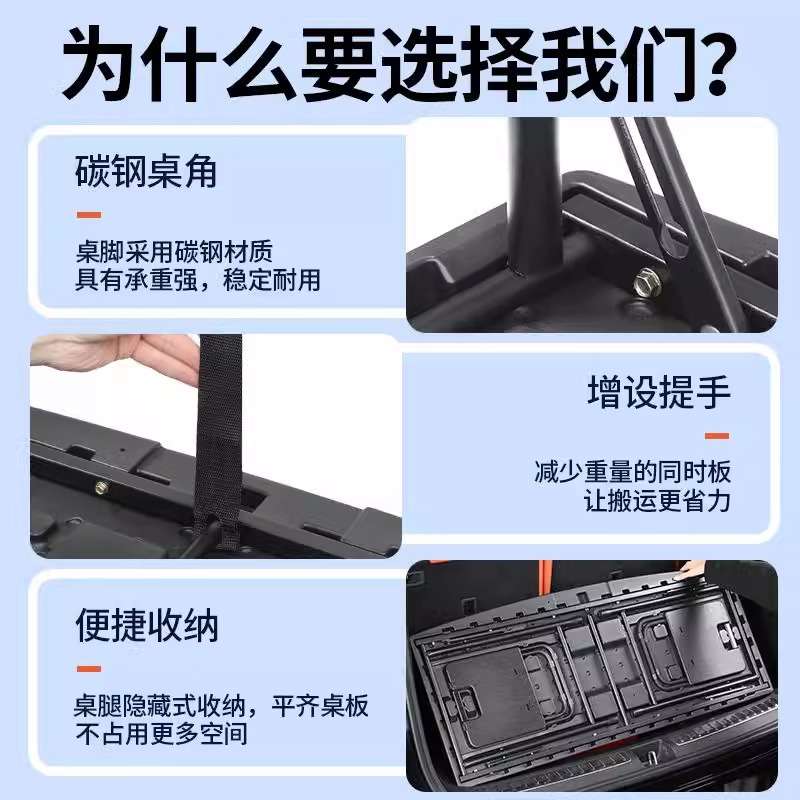 为什么要选择我们?

碳钢桌角

桌脚采用碳钢材质
具有承重强，稳定耐用

增设提手

减少重量的同时板
让搬运更省力

便捷收纳

桌腿隐藏式收纳，平齐桌板
不占用更多空间